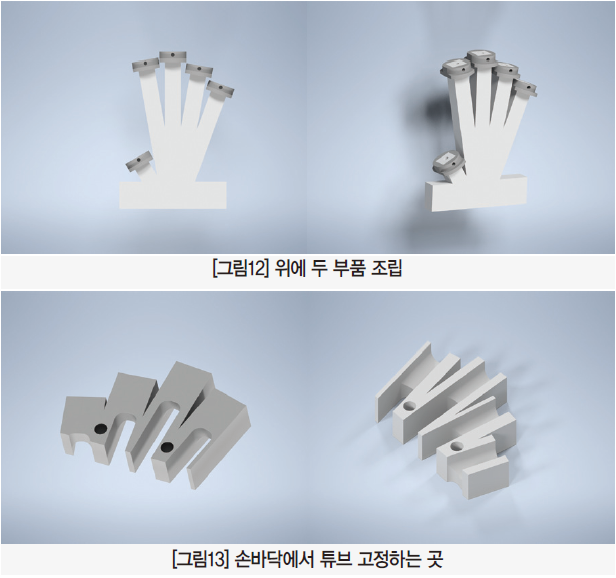 [그림12] 위에 두 부품 조립

[그림13] 손바닥에서 튜브 고정하는 곳